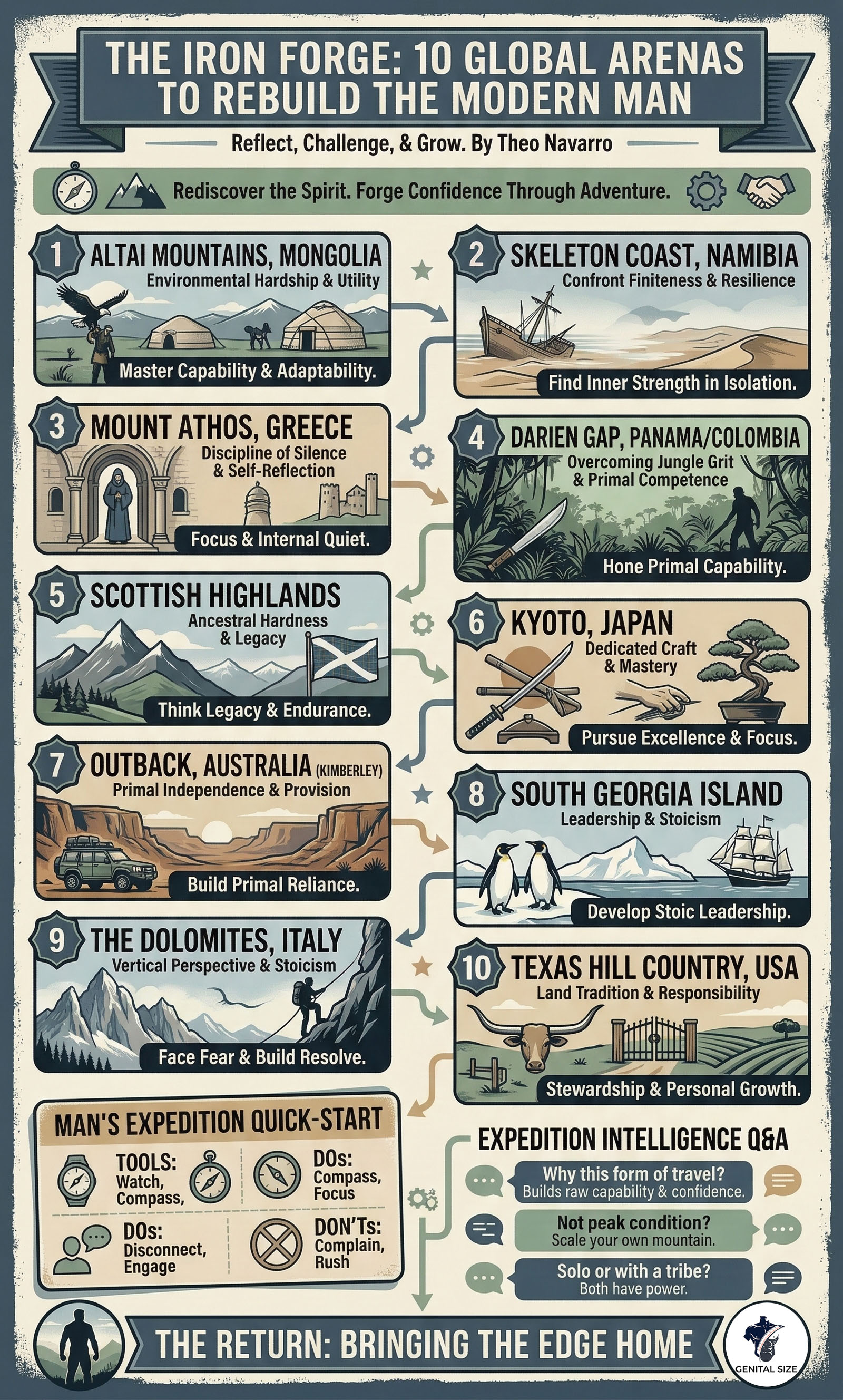 THE IRON FORGE: 10 GLOBAL ARENAS TO REBUILD THE MODERN MAN

Reflect, Challenge, & Grow. By Theo Navarro

Rediscover the Spirit. Forge Confidence Through Adventure.

1 ALTAI MOUNTAINS, MONGOLIA
Environmental Hardship & Utility
Master Capability & Adaptability.

2 SKELETON COAST, NAMIBIA
Confront Finiteness & Resilience
Find Inner Strength in Isolation.

3 MOUNT ATHOS, GREECE
Discipline of Silence & Self-Reflection
Focus & Internal Quiet.

4 DARIEN GAP, PANAMA/COLOMBIA
Overcoming Jungle Grit & Primal Competence
Hone Primal Capability.

5 SCOTTISH HIGHLANDS
Ancestral Hardness & Legacy
Think Legacy & Endurance.

6 KYOTO, JAPAN
Dedicated Craft & Mastery
Pursue Excellence & Focus.

7 OUTBACK, AUSTRALIA (KIMBERLEY)
Primal Independence & Provision
Build Primal Reliance.

8 SOUTH GEORGIA ISLAND
Leadership & Stoicism
Develop Stoic Leadership.

9 THE DOLOMITES, ITALY
Vertical Perspective & Stoicism
Face Fear & Build Resolve.

10 TEXAS HILL COUNTRY, USA
Land Tradition & Responsibility
Stewardship & Personal Growth.

MAN'S EXPEDITION QUICK-START
TOOLS: Watch, Compass,
DOs: Compass, Focus
DOs: Disconnect, Engage
DON'Ts: Complain, Rush

EXPEDITION INTELLIGENCE Q&A
Why this form of travel? Builds raw capability & confidence.
Not peak condition? Scale your own mountain.
Solo or with a tribe? Both have power.

THE RETURN: BRINGING THE EDGE HOME

GENITAL SIZE